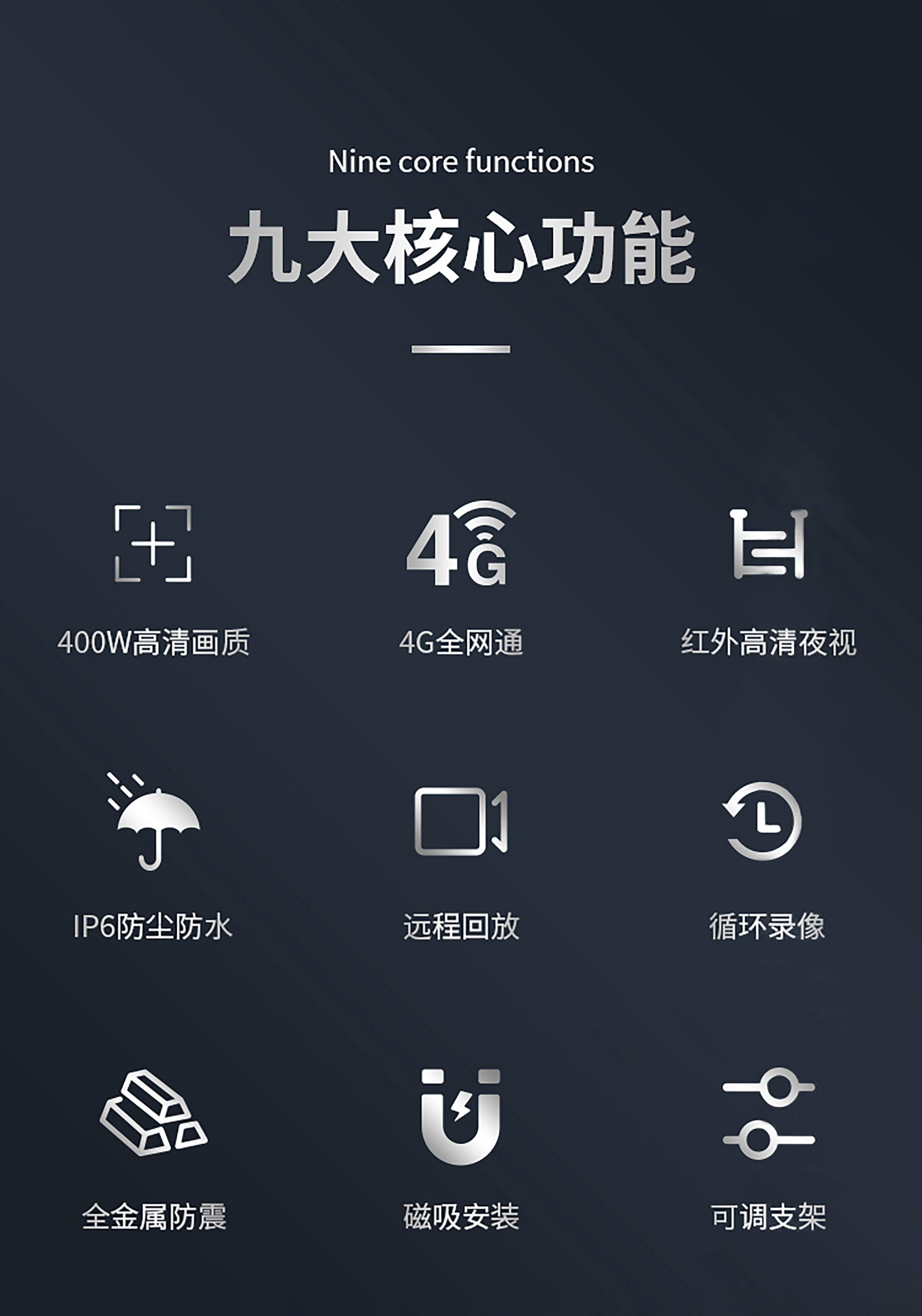 Nine core functions

九大核心功能

4G

400W高清画质

4G全网通

红外高清夜视

IP6防尘防水

远程回放

循环录像

全金属防震

磁吸安装

可调支架